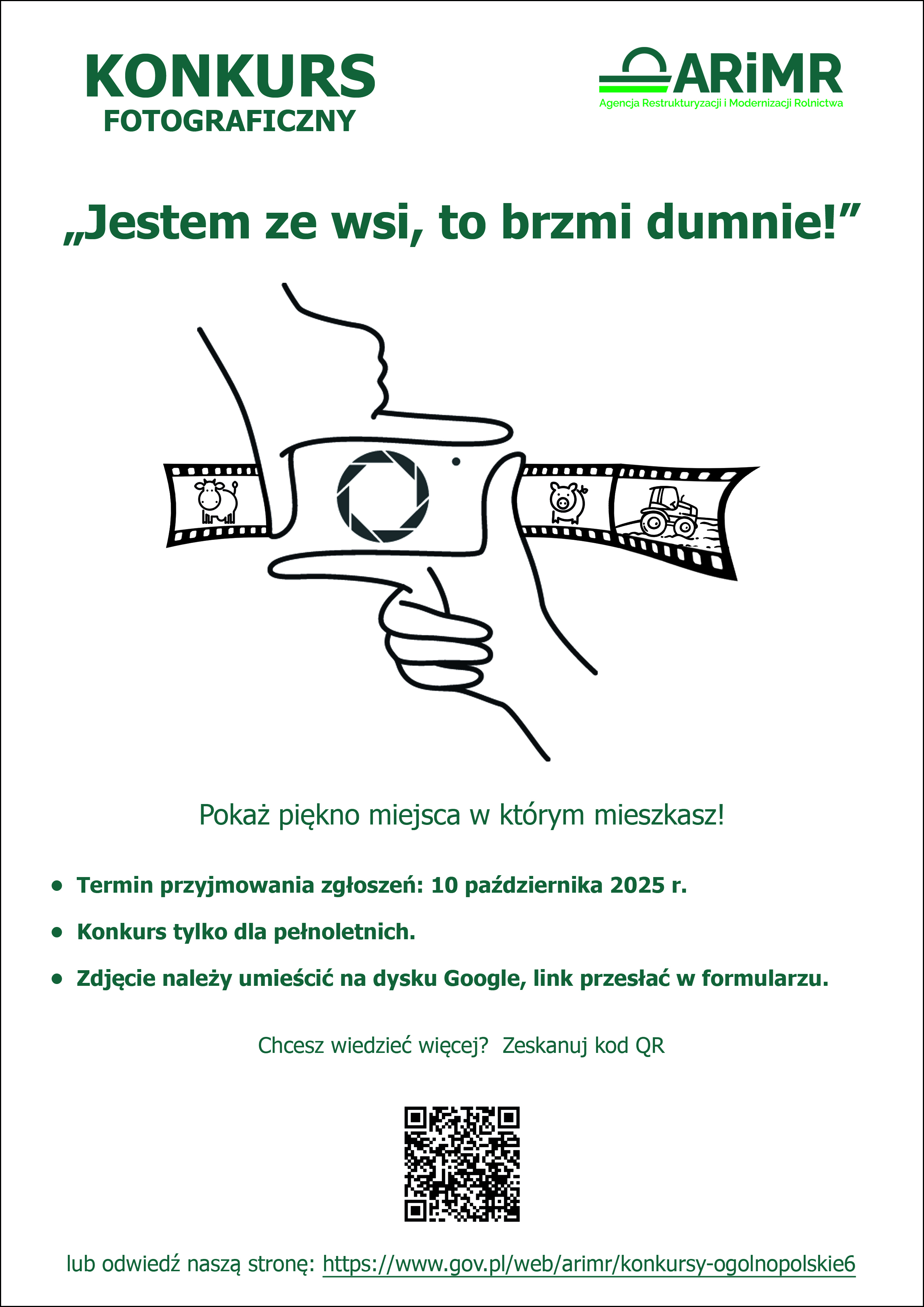 KONKURS
FOTOGRAFICZNY

ARiMR
Agencja Restrukturyzacji i Modernizacji Rolnictwa

„Jestem ze wsi, to brzmi dumnie!”

Pokaż piękno miejsca w którym mieszkasz!

• Termin przyjmowania zgłoszeń: 10 października 2025 r.
• Konkurs tylko dla pełnoletnich.
• Zdjęcie należy umieścić na dysku Google, link przesłać w formularzu.

Chcesz wiedzieć więcej? Zeskanuj kod QR

lub odwiedź naszą stronę: https://www.gov.pl/web/arimr/konkursy-ogolnopolskie6